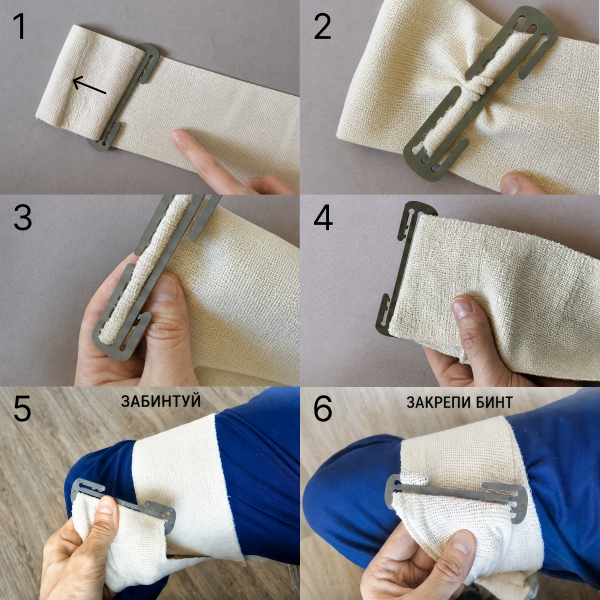 1

2

3

4

5

ЗАБИНТУЙ

6

ЗАКРЕПИ БИНТ