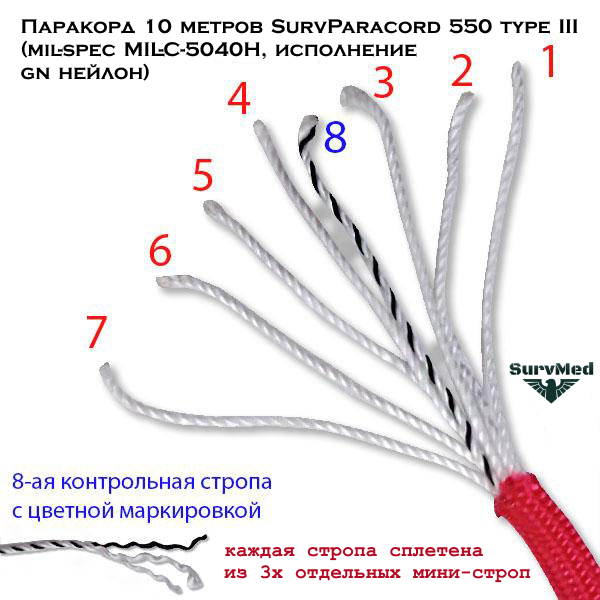 Паракорд 10 метров SurvParacord 550 type III (mil-spec MIL-C-5040H, исполнение gn нейлон)

1

2

3

4

8

5

6

7

SurvMed

8-ая контрольная стропа с цветной маркировкой

каждая стропа сплетена из 3х отдельных мини-строп